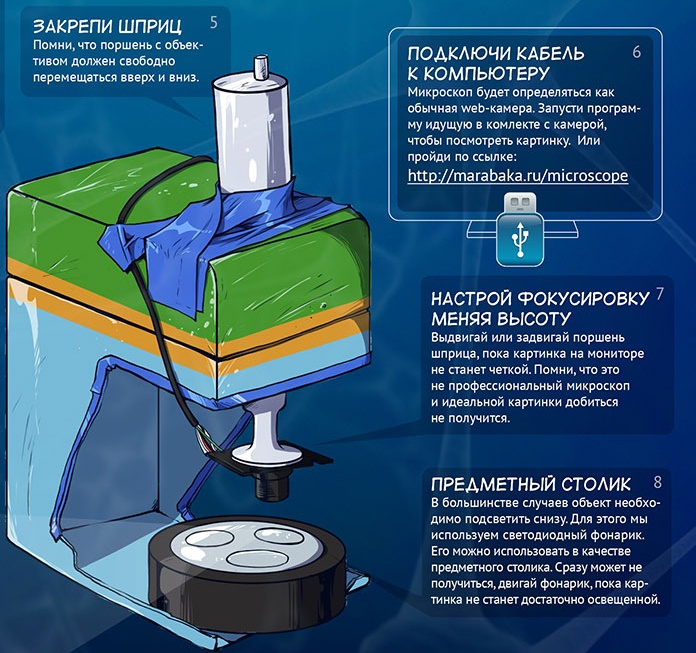 ЗАКРЕПИ ШПРИЦ 5
Помни, что поршень с объективом должен свободно перемещаться вверх и вниз.

ПОДКЛЮЧИ КАБЕЛЬ К КОМПЬЮТЕРУ 6
Микроскоп будет определяться как обычная web-камера. Запусти программу идущую в комлекте с камерой, чтобы посмотреть картинку. Или пройди по ссылке:
http://marabaka.ru/microscope

НАСТРОЙ ФОКУСИРОВКУ МЕНЯЯ ВЫСОТУ 7
Выдвигай или задвигай поршень шприца, пока картинка на мониторе не станет четкой. Помни, что это не профессиональный микроскоп и идеальной картинки добиться не получится.

ПРЕДМЕТНЫЙ СТОЛИК 8
В большинстве случаев объект необходимо подсветить снизу. Для этого мы используем светодиодный фонарик. Его можно использовать в качестве предметного столика. Сразу может не получиться, двигай фонарик, пока картинка не станет достаточно освещенной.